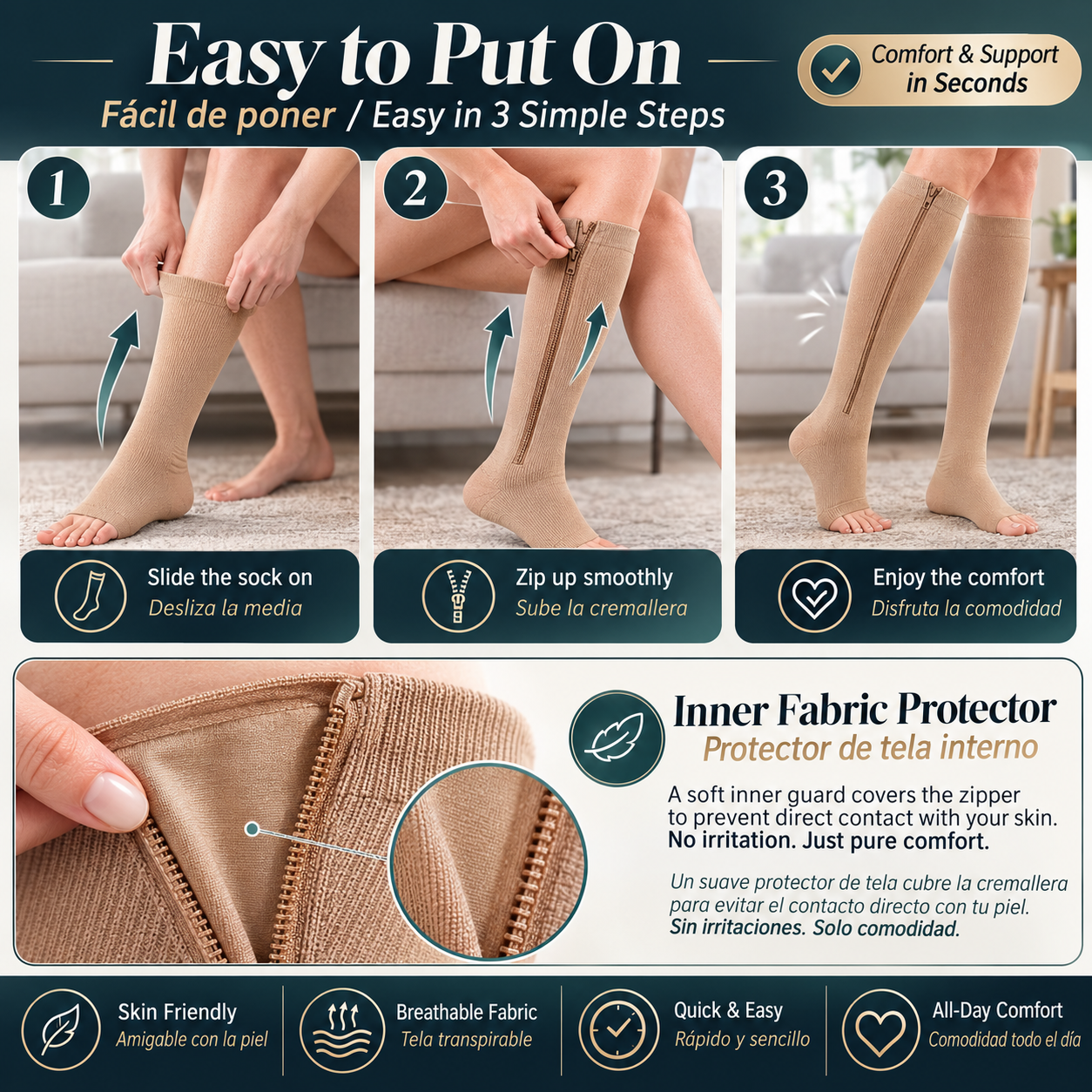 Easy to Put On

Fácil de poner / Easy in 3 Simple Steps

Comfort & Support in Seconds

1

2

3

Slide the sock on
Desliza la media

Zip up smoothly
Sube la cremallera

Enjoy the comfort
Disfruta la comodidad

Inner Fabric Protector
Protector de tela interno

A soft inner guard covers the zipper to prevent direct contact with your skin. No irritation. Just pure comfort.

Un suave protector de tela cubre la cremallera para evitar el contacto directo con tu piel. Sin irritaciones. Solo comodidad.

Skin Friendly
Amigable con la piel

Breathable Fabric
Tela transpirable

Quick & Easy
Rápido y sencillo

All-Day Comfort
Comodidad todo el día